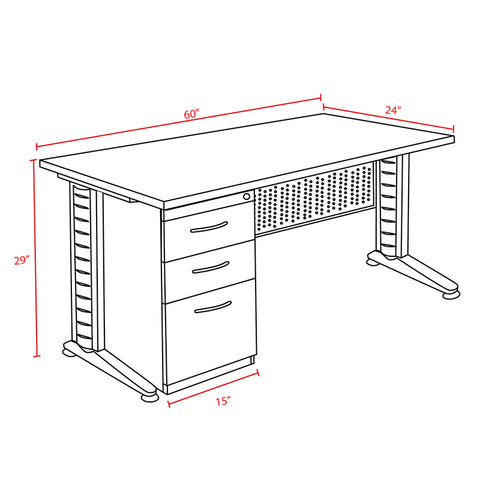 60"
24"
29"
15"