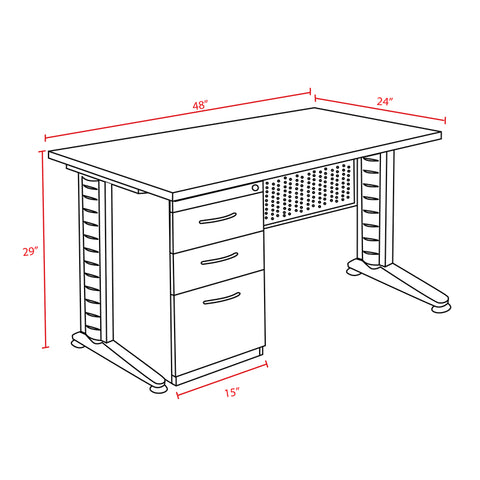 48"
24"
29"
15"