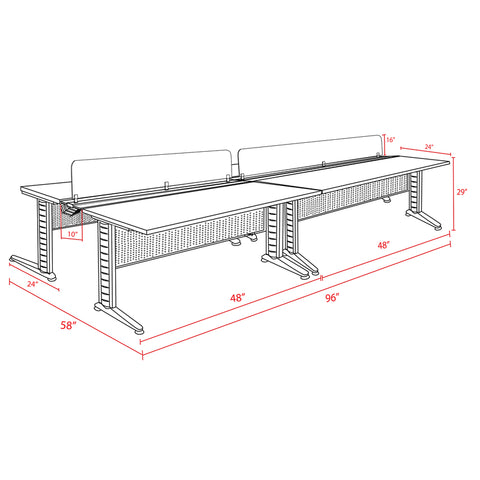 16"
24"
29"
10"
48"
24"
48"
96"
58"