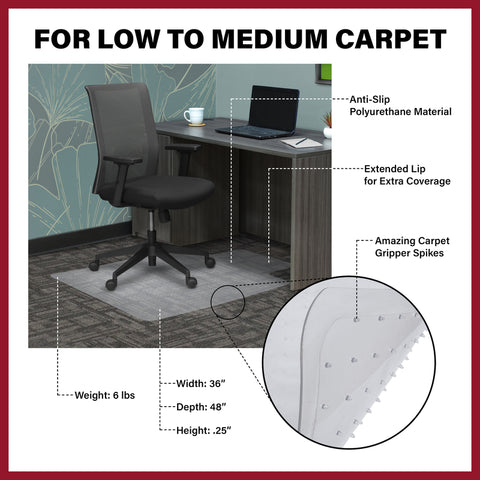 FOR LOW TO MEDIUM CARPET

Anti-Slip Polyurethane Material

Extended Lip for Extra Coverage

Amazing Carpet Gripper Spikes

Weight: 6 lbs

Width: 36"

Depth: 48"

Height: .25"