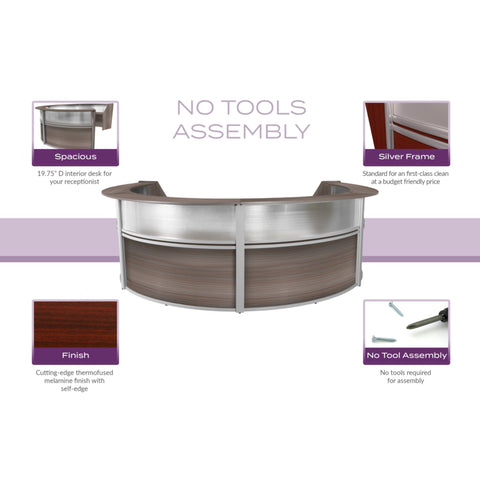 NO TOOLS ASSEMBLY

Spacious

19.75" D interior desk for your receptionist

Silver Frame

Standard for an first-class clean at a budget friendly price

Finish

Cutting-edge thermofused melamine finish with self-edge

No Tool Assembly

No tools required for assembly