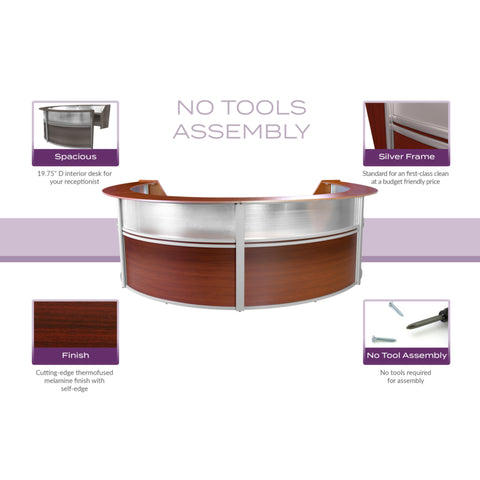 NO TOOLS ASSEMBLY

Spacious

19.75" D interior desk for your receptionist

Silver Frame

Standard for an first-class clean at a budget friendly price

Finish

Cutting-edge thermofused melamine finish with self-edge

No Tool Assembly

No tools required for assembly