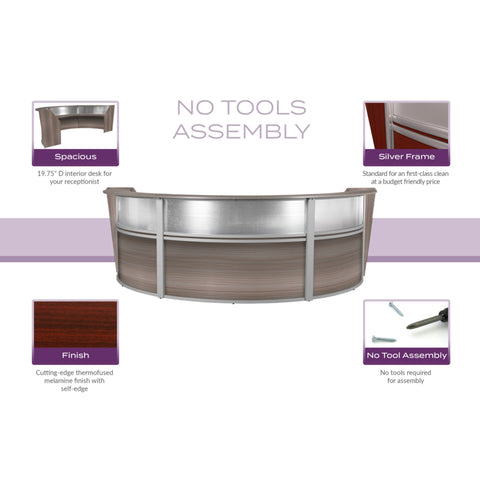 NO TOOLS ASSEMBLY

Spacious

19.75" D interior desk for your receptionist

Silver Frame

Standard for an first-class clean at a budget friendly price

Finish

Cutting-edge thermofused melamine finish with self-edge

No Tool Assembly

No tools required for assembly