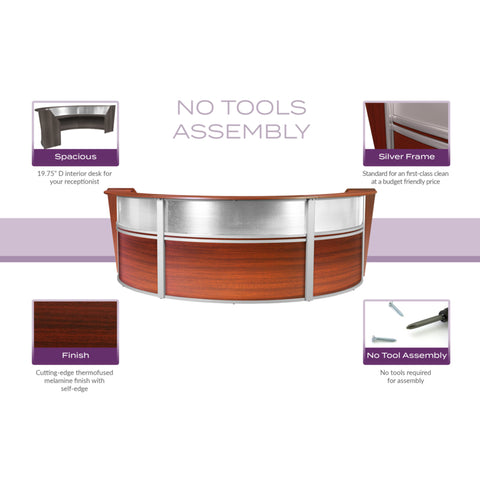 NO TOOLS ASSEMBLY

Spacious

19.75" D interior desk for your receptionist

Silver Frame

Standard for an first-class clean at a budget friendly price

Finish

Cutting-edge thermofused melamine finish with self-edge

No Tool Assembly

No tools required for assembly