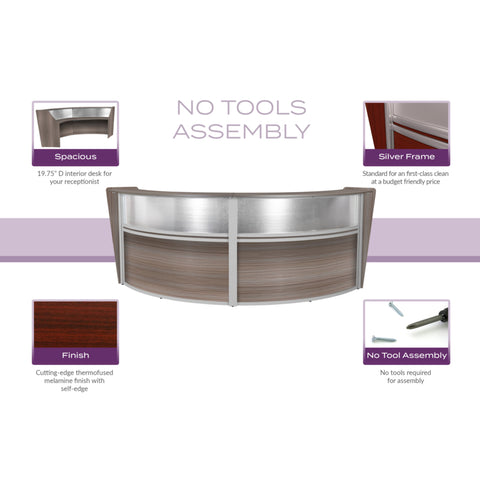 NO TOOLS ASSEMBLY

Spacious

19.75" D interior desk for your receptionist

Silver Frame

Standard for an first-class clean at a budget friendly price

Finish

Cutting-edge thermofused melamine finish with self-edge

No Tool Assembly

No tools required for assembly