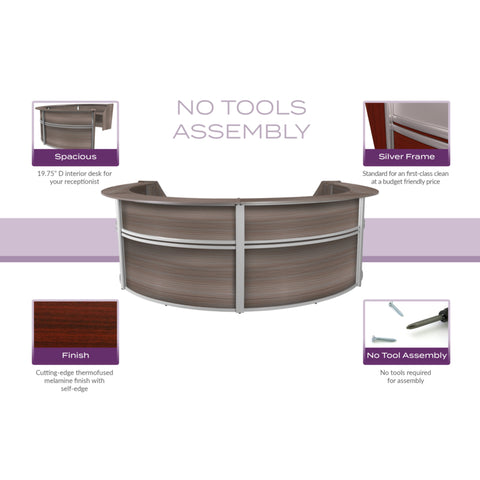 NO TOOLS ASSEMBLY

Spacious

19.75" D interior desk for your receptionist

Silver Frame

Standard for an first-class clean at a budget friendly price

Finish

Cutting-edge thermofused melamine finish with self-edge

No Tool Assembly

No tools required for assembly