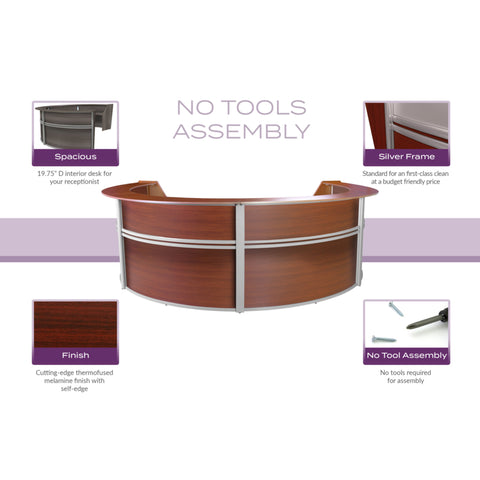 NO TOOLS ASSEMBLY

Spacious

19.75" D interior desk for your receptionist

Silver Frame

Standard for an first-class clean at a budget friendly price

Finish

Cutting-edge thermofused melamine finish with self-edge

No Tool Assembly

No tools required for assembly